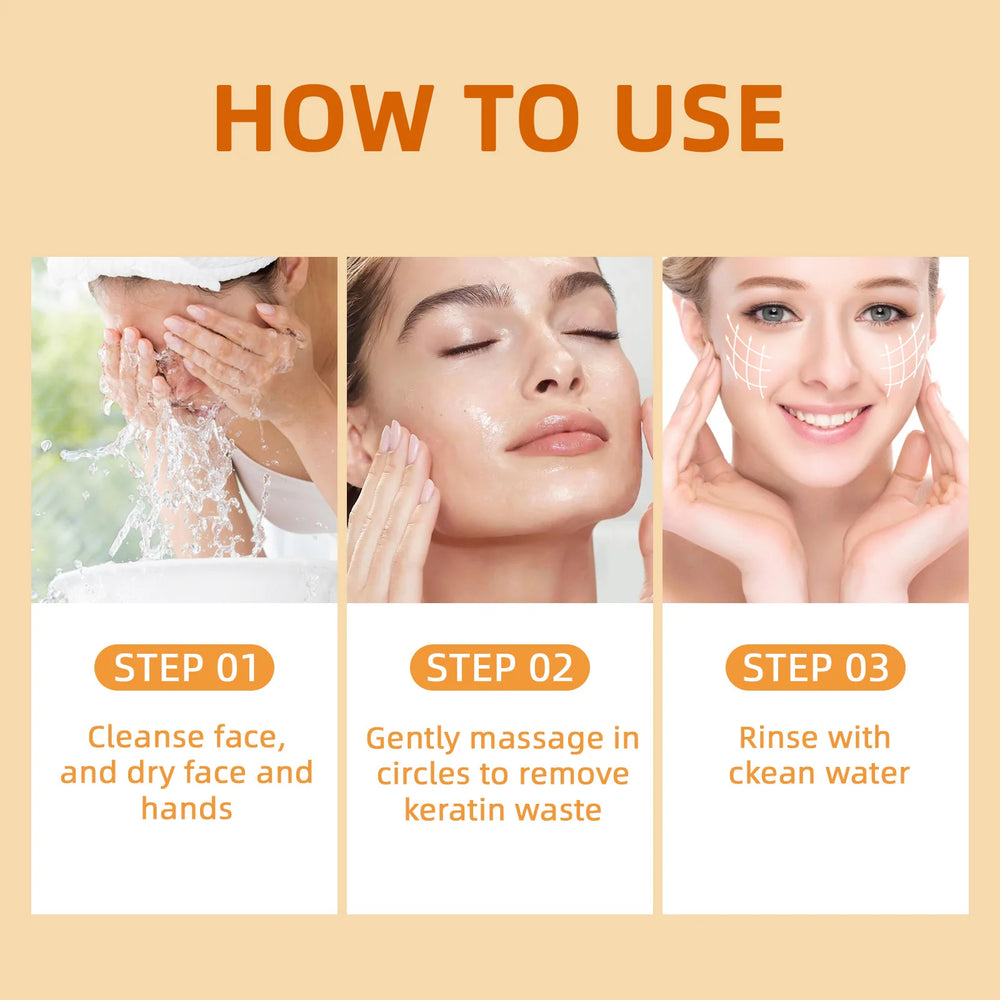 HOW TO USE

STEP 01

Cleanse face, and dry face and hands

STEP 02

Gently massage in circles to remove keratin waste

STEP 03

Rinse with ckean water